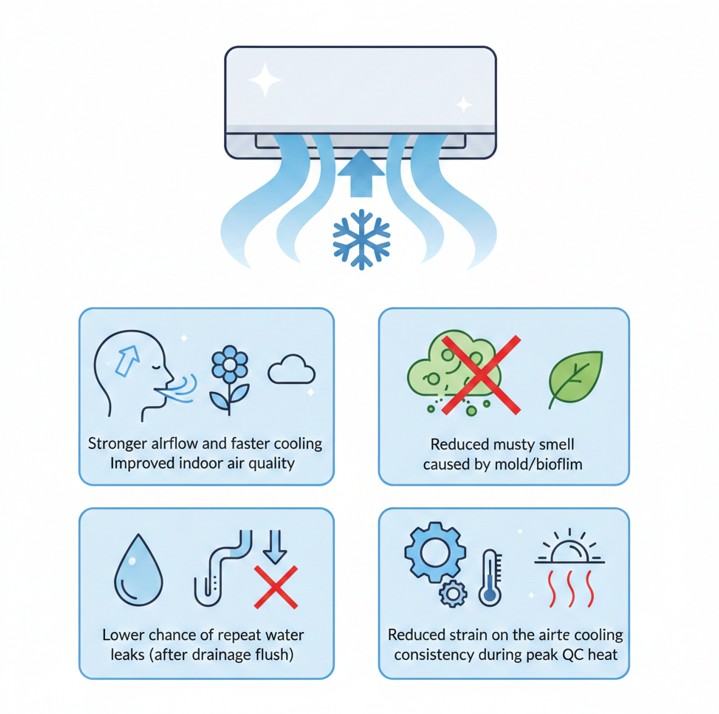 Stronger alrflow and faster cooling Improved indoor air quality

Reduced musty smell caused by mold/bioflim

Lower chance of repeat water leaks (after drainage flush)

Reduced strain on the airte cooling consistency during peak QC heat