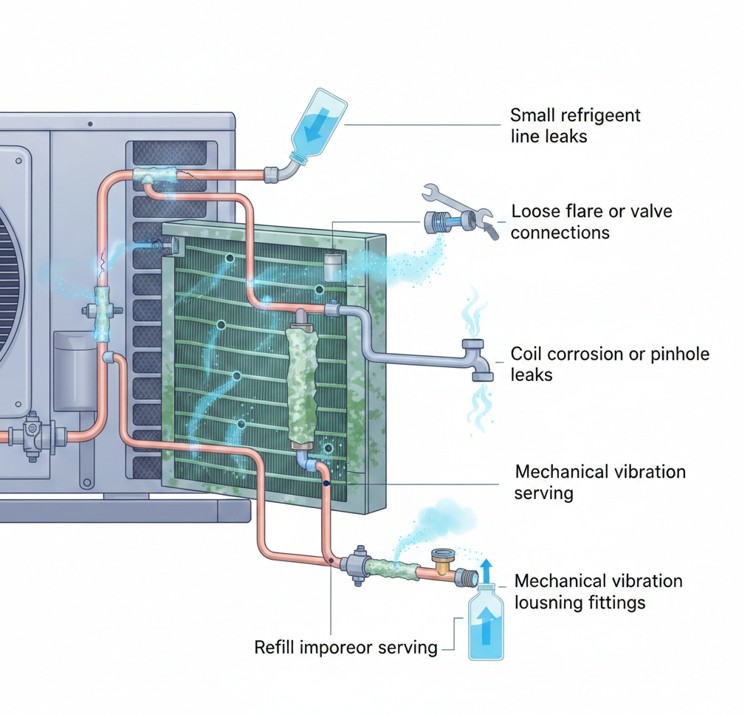 Small refrigeent line leaks

Loose flare or valve connections

Coil corrosion or pinhole leaks

Mechanical vibration serving

Mechanical vibration lousning fittings

Refill imporeor serving