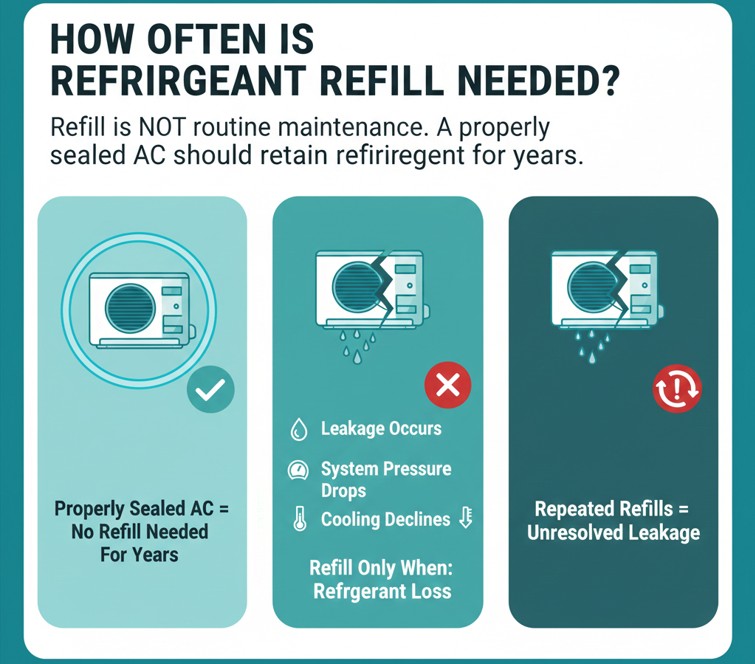 HOW OFTEN IS REFRIRGEANT REFILL NEEDED?

Refill is NOT routine maintenance. A properly sealed AC should retain refiriregent for years.

Properly Sealed AC = No Refill Needed For Years

Leakage Occurs

System Pressure Drops

Cooling Declines

Refill Only When: Refrgerant Loss

Repeated Refills = Unresolved Leakage